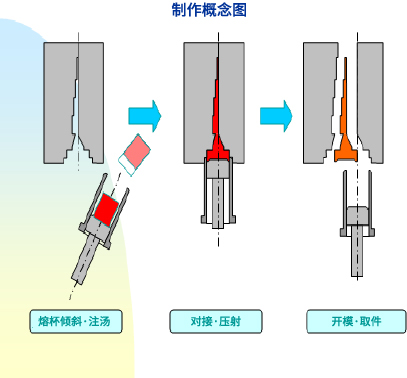 制作概念图

熔杯倾斜·注汤

对接·压射

开模·取件